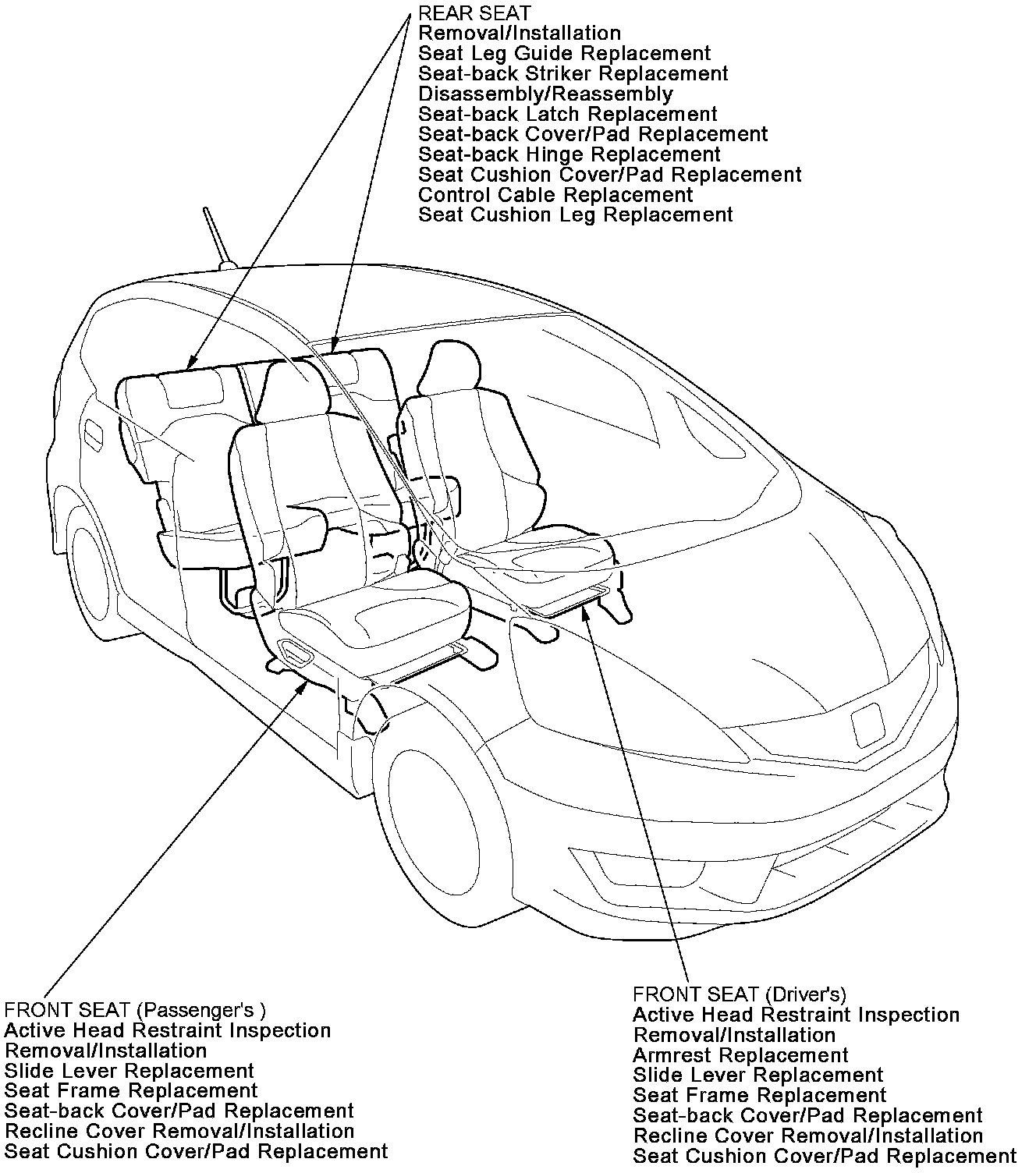 REAR SEAT
Removal/Installation
Seat Leg Guide Replacement
Seat-back Striker Replacement
Disassembly/Reassembly
Seat-back Latch Replacement
Seat-back Cover/Pad Replacement
Seat-back Hinge Replacement
Seat Cushion Cover/Pad Replacement
Control Cable Replacement
Seat Cushion Leg Replacement

FRONT SEAT (Passenger's )
Active Head Restraint Inspection
Removal/Installation
Slide Lever Replacement
Seat Frame Replacement
Seat-back Cover/Pad Replacement
Recline Cover Removal/Installation
Seat Cushion Cover/Pad Replacement

FRONT SEAT (Driver's)
Active Head Restraint Inspection
Removal/Installation
Armrest Replacement
Slide Lever Replacement
Seat Frame Replacement
Seat-back Cover/Pad Replacement
Recline Cover Removal/Installation
Seat Cushion Cover/Pad Replacement