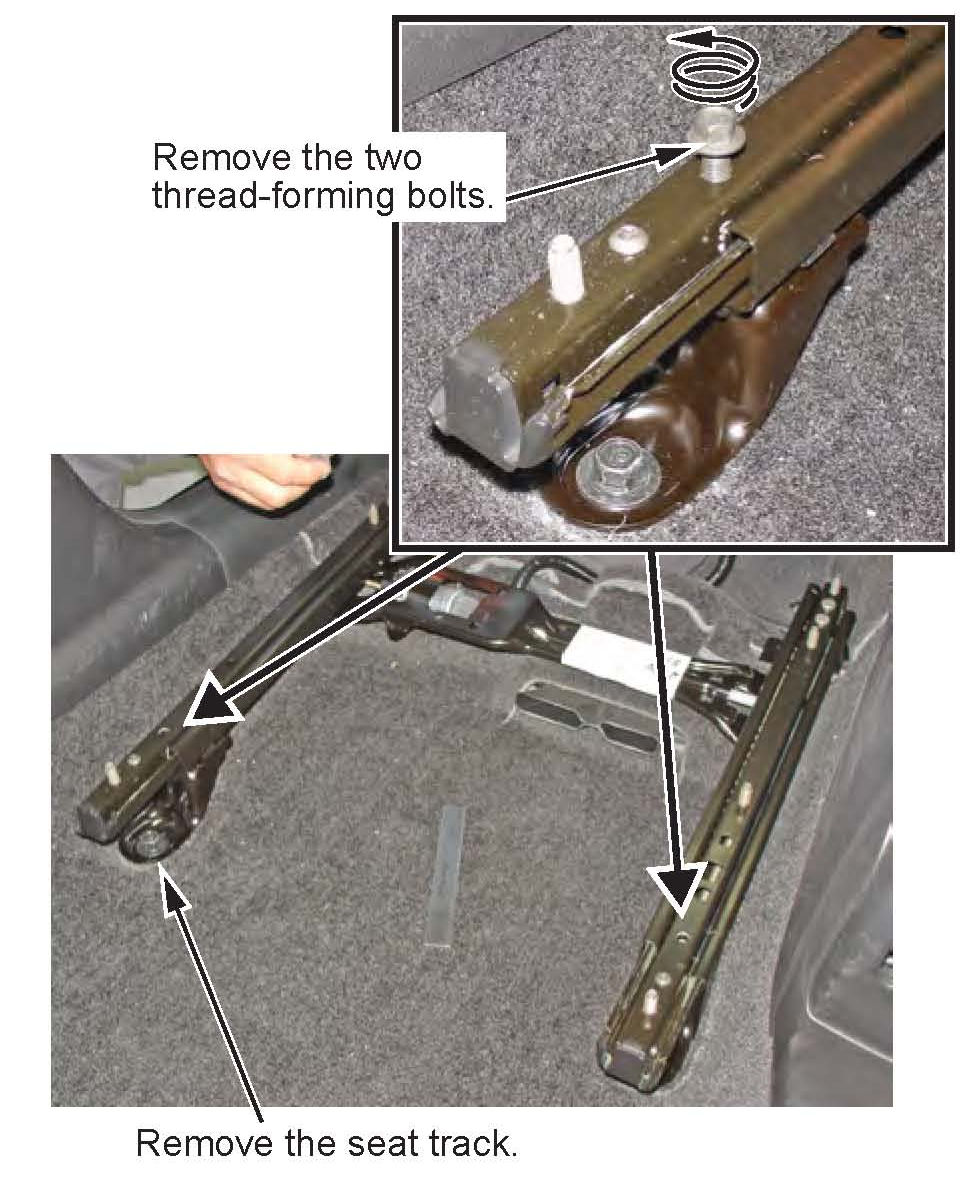 Remove the two thread-forming bolts.

Remove the seat track.