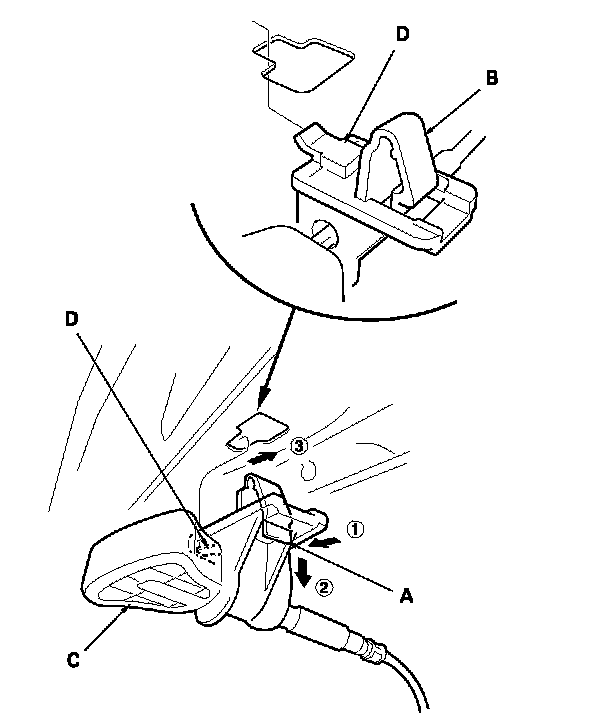 D
B
D
③
①
②
A
C