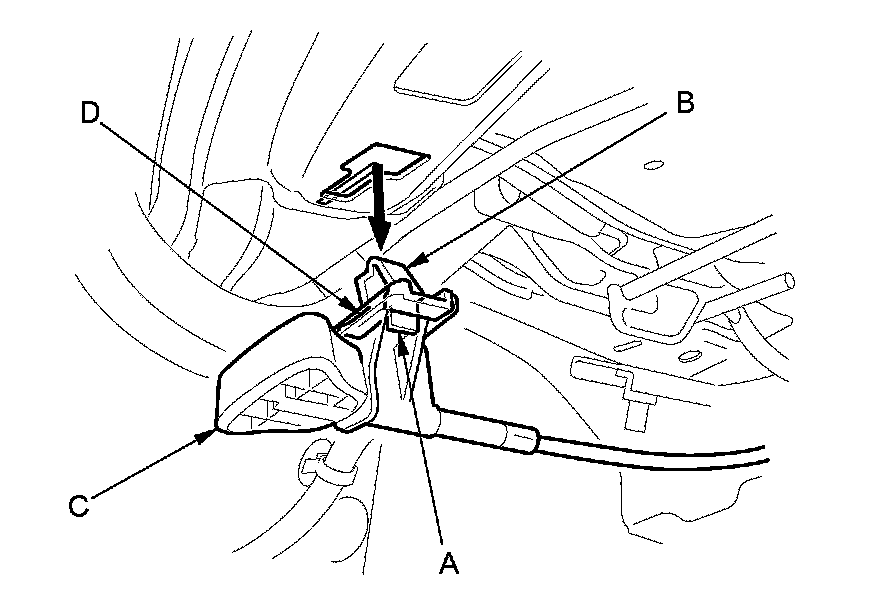 D
B
C
A