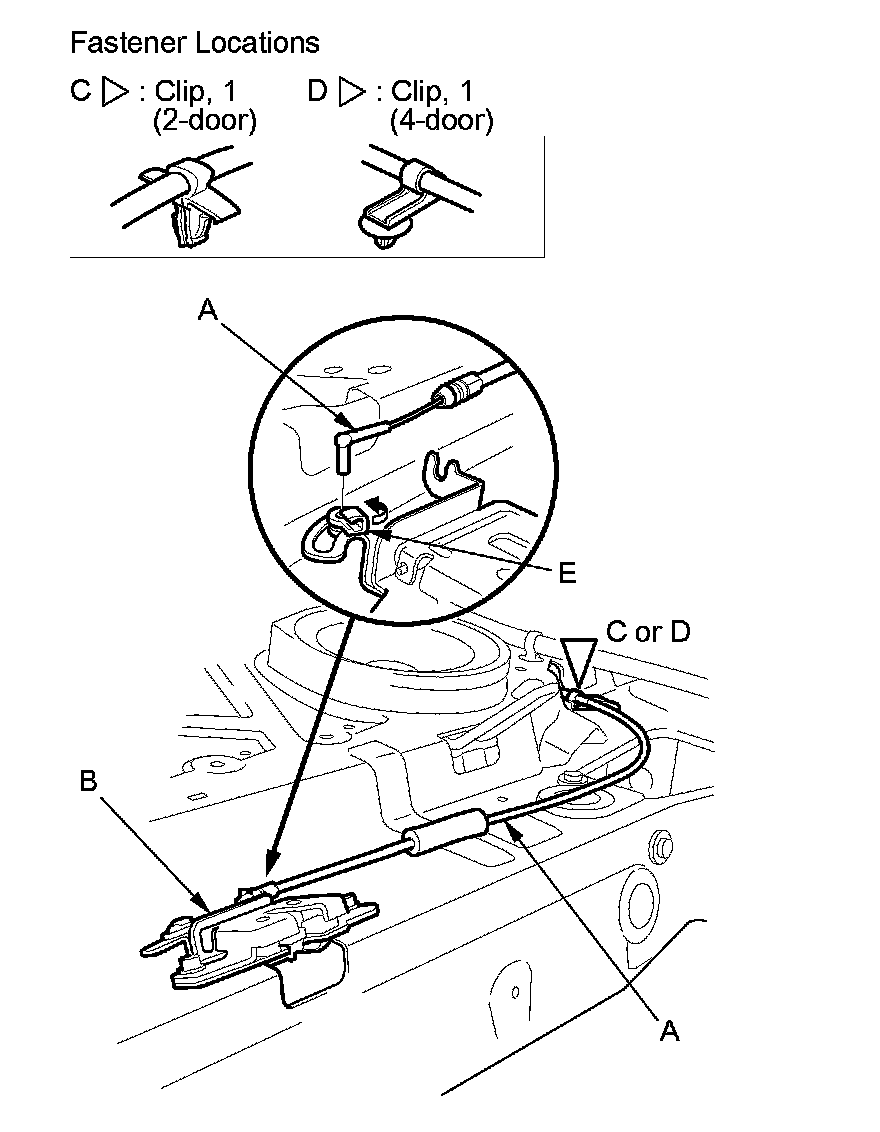 Fastener Locations

C ▷ : Clip, 1
(2-door)

D ▷ : Clip, 1
(4-door)

A

E

C or D

B

A