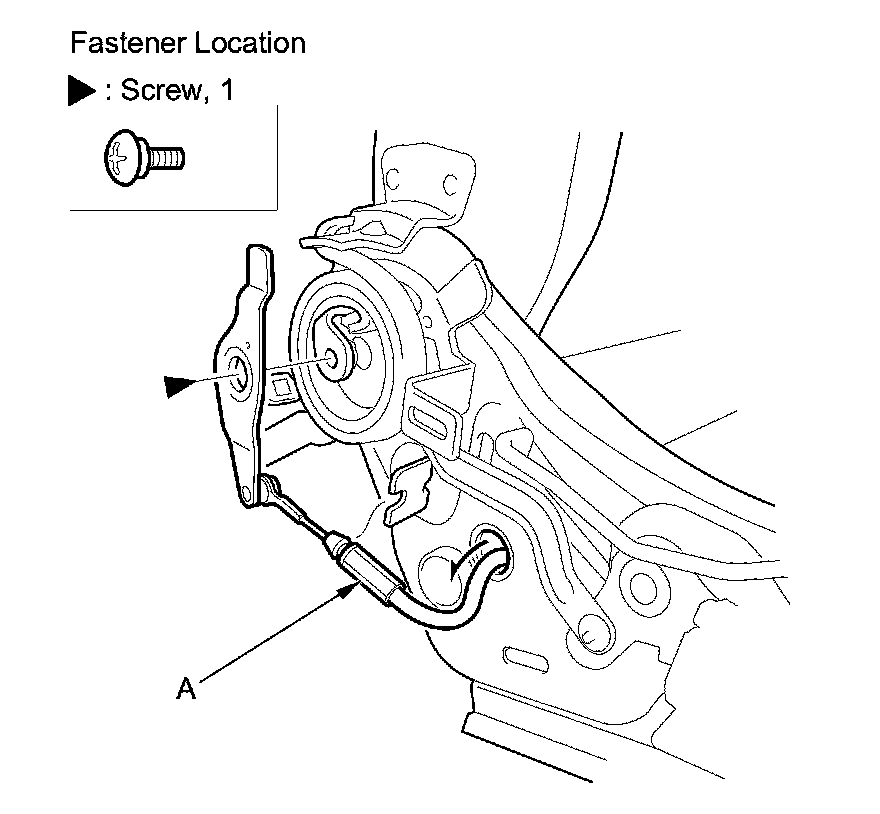 Fastener Location

▶ : Screw, 1

A