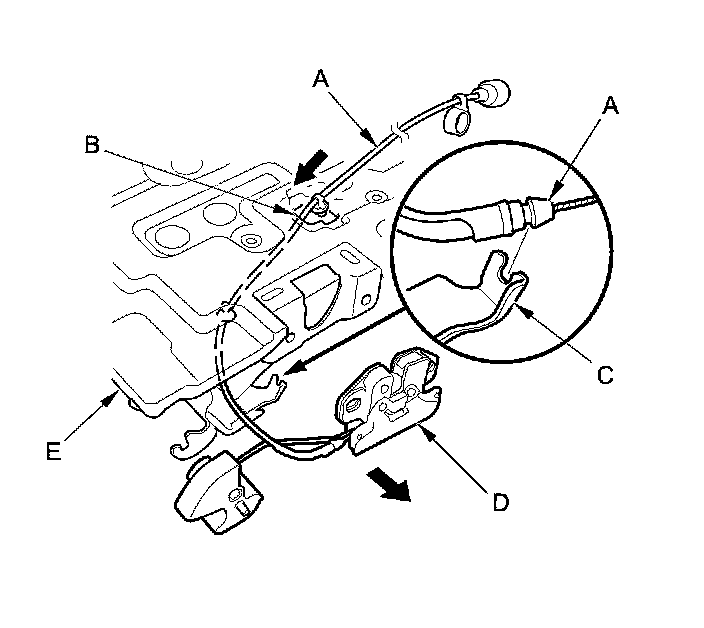 A
A
B
C
E
D