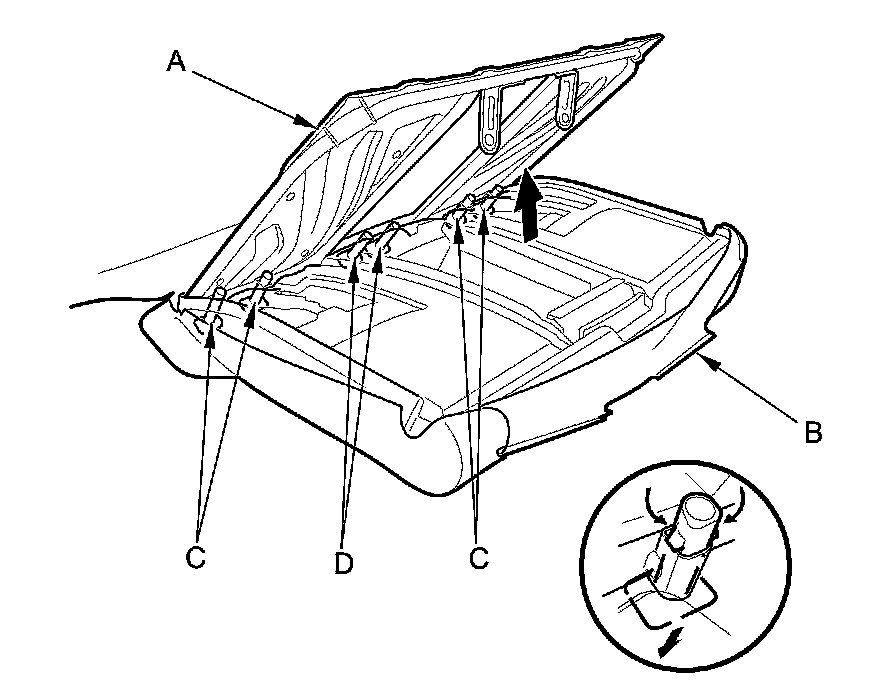 A
B
C
D
C