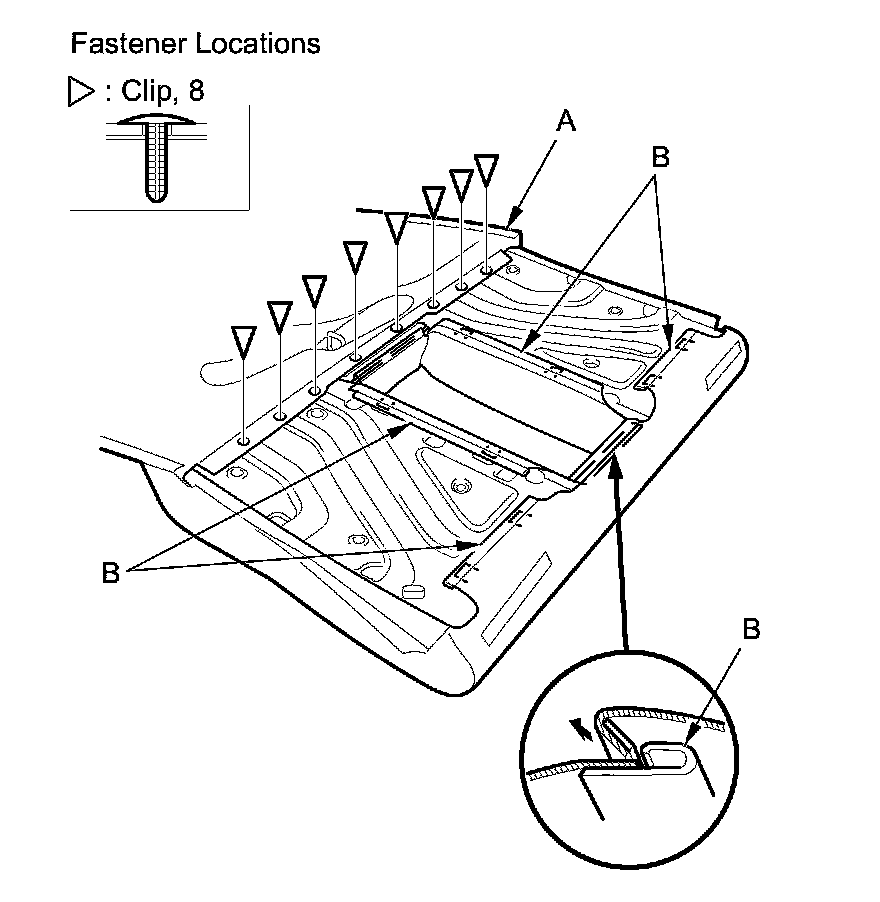 Fastener Locations

▷ : Clip, 8

A

B

B

B