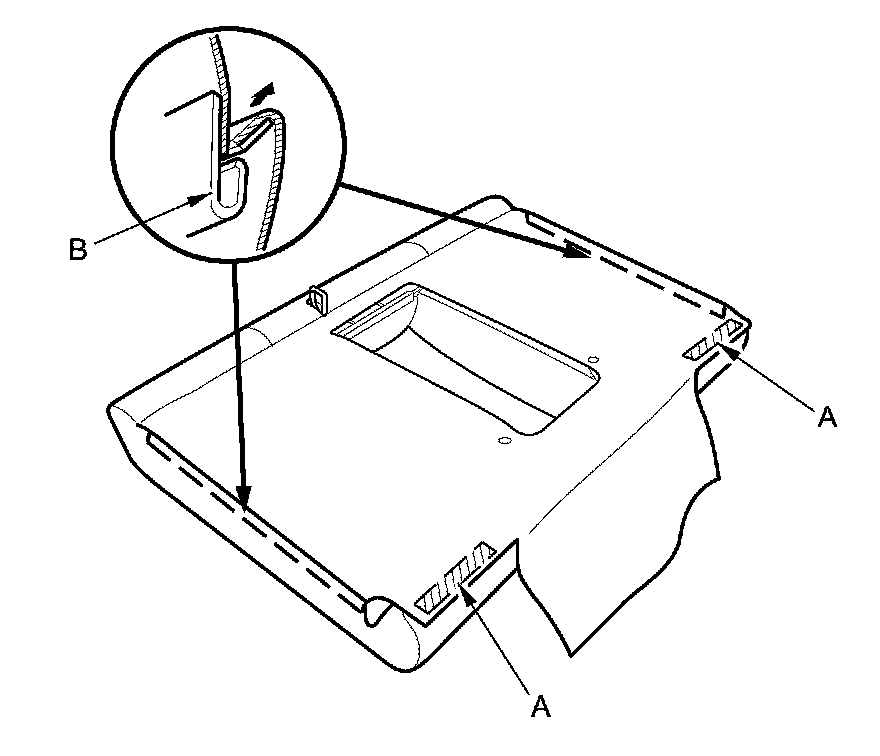 B
A
A