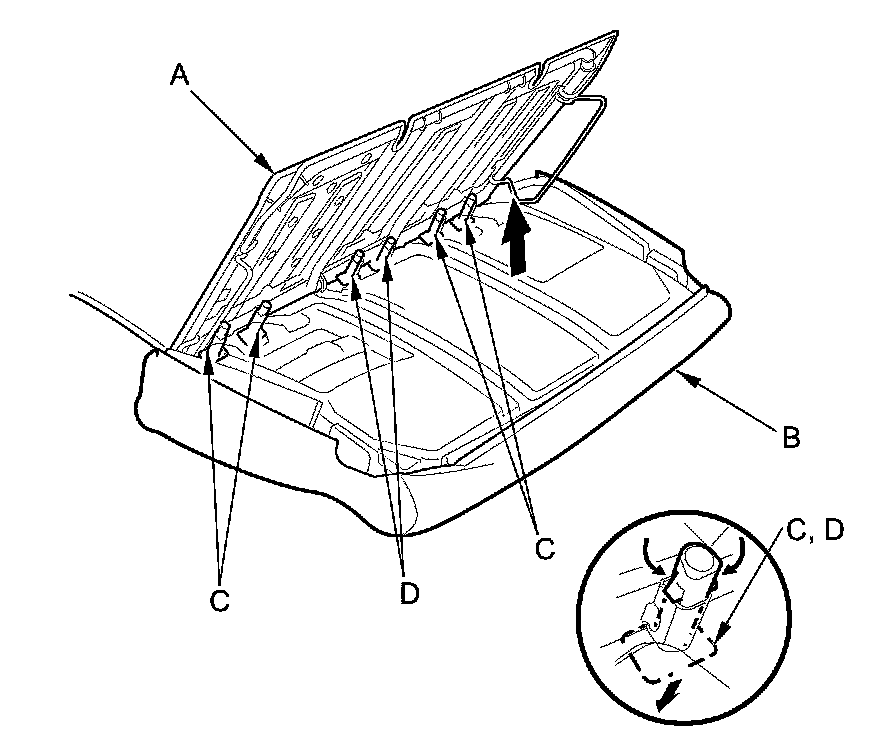 A

B

C

D

C

C, D