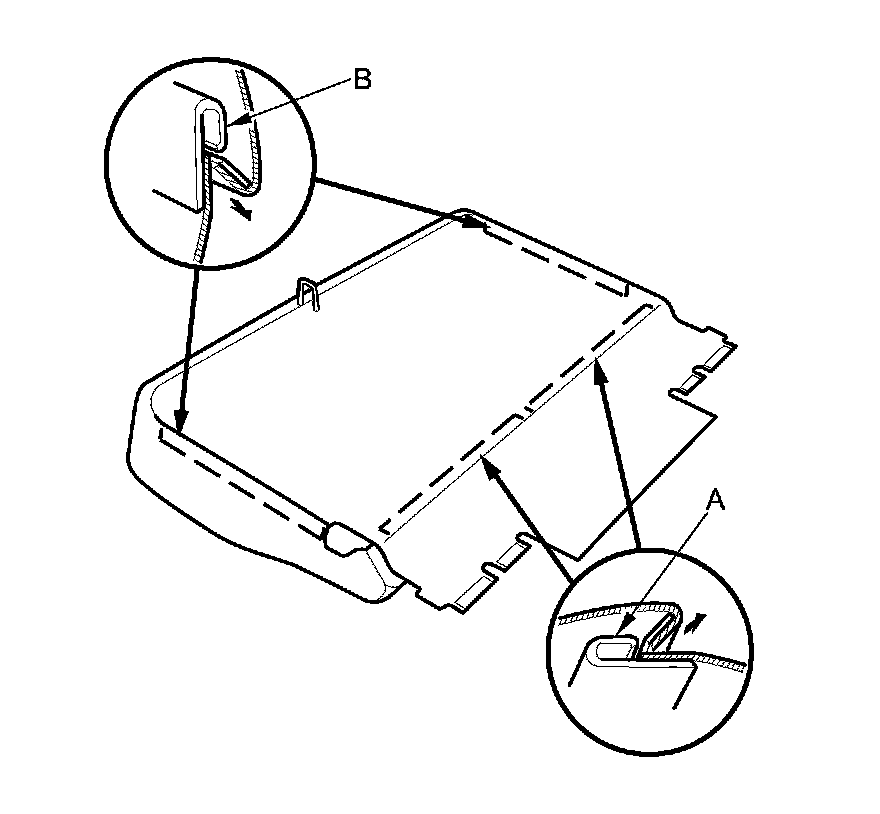 B

A