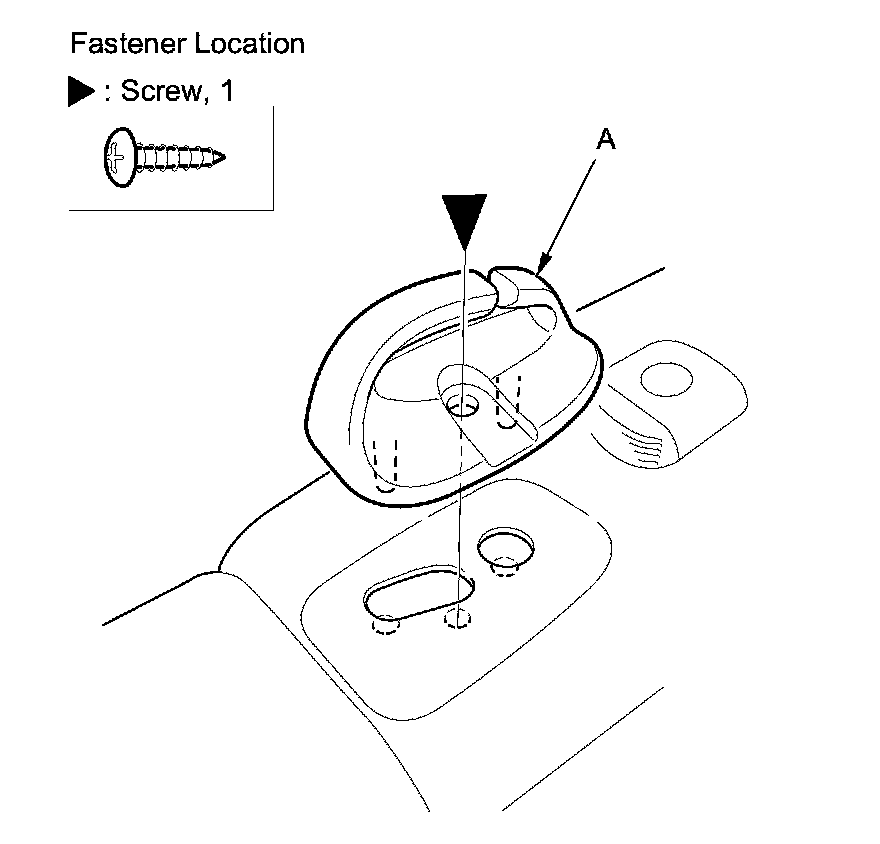 Fastener Location

▶ : Screw, 1

A