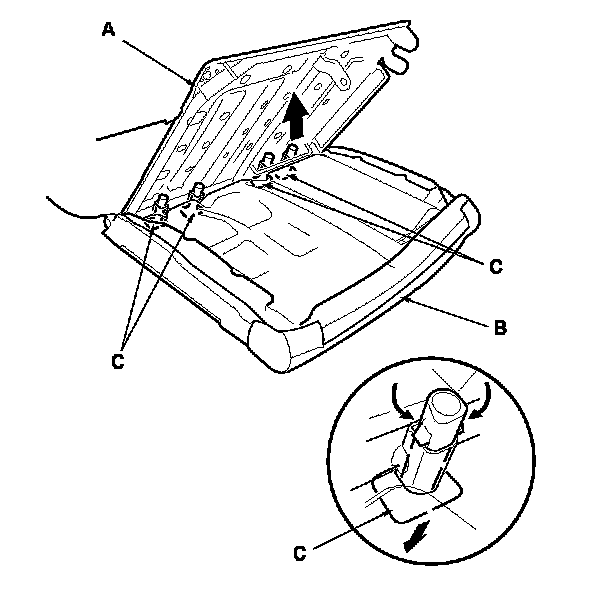 A

C

B

C

C