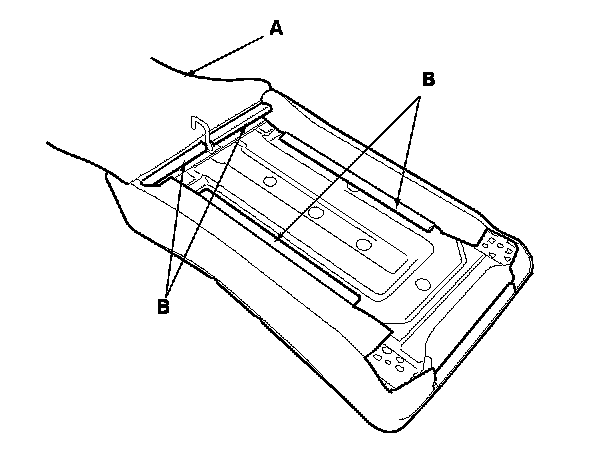 A

B

B