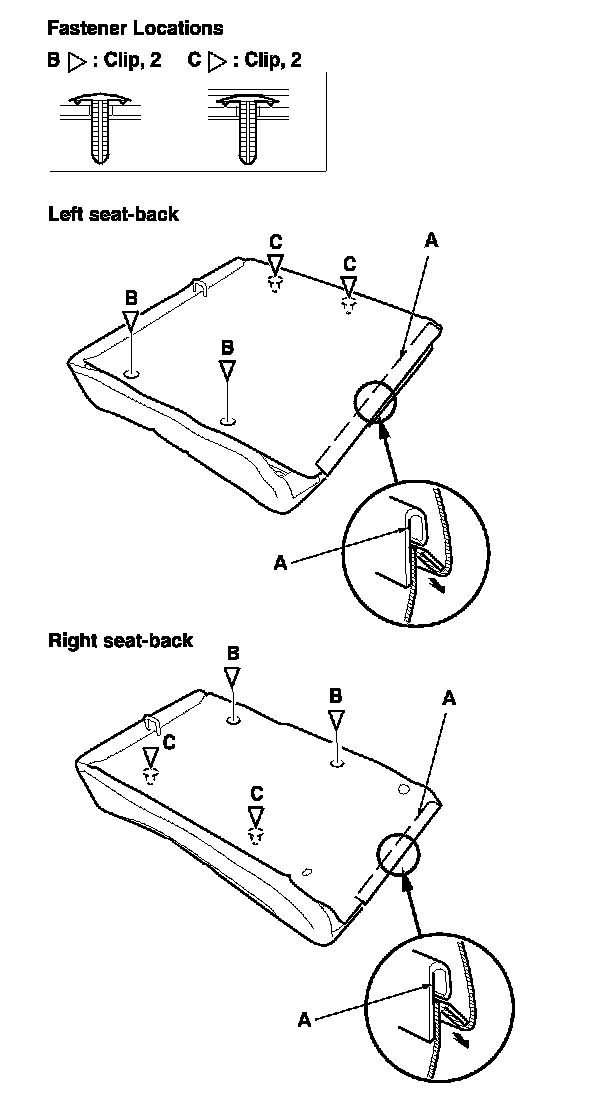 Fastener Locations

B ▷ : Clip, 2   C ▷ : Clip, 2

Left seat-back

C
C
A
B
B
A

Right seat-back

B
B
A
C
C
A