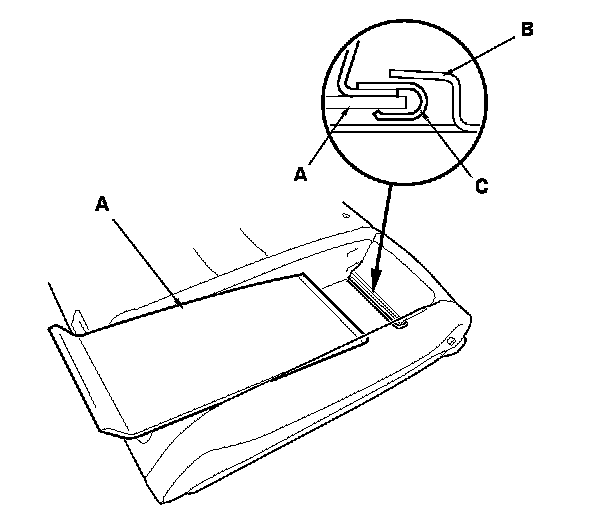 B
A
C
A