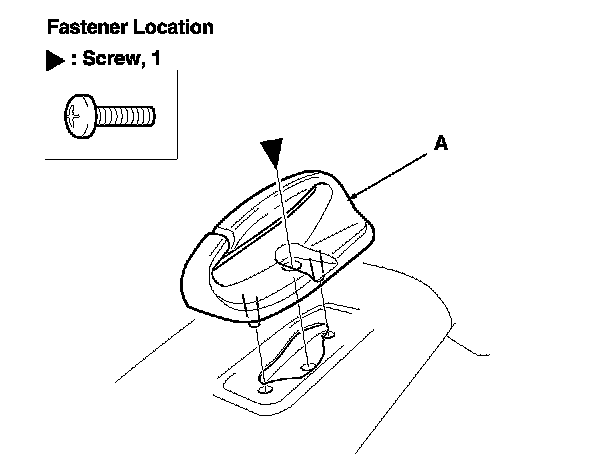 Fastener Location

▶ : Screw, 1

A