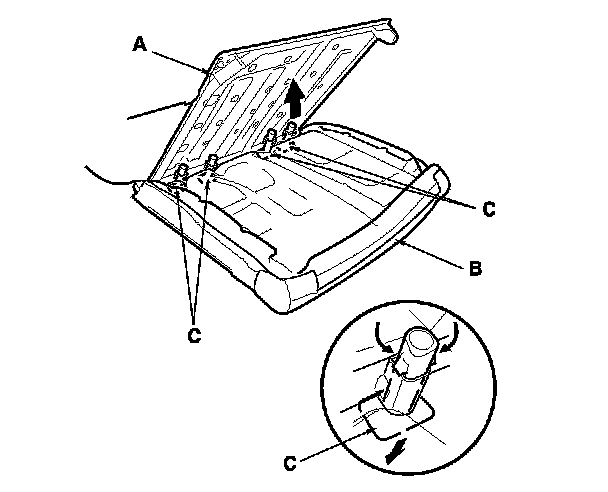 A
C
B
C
C