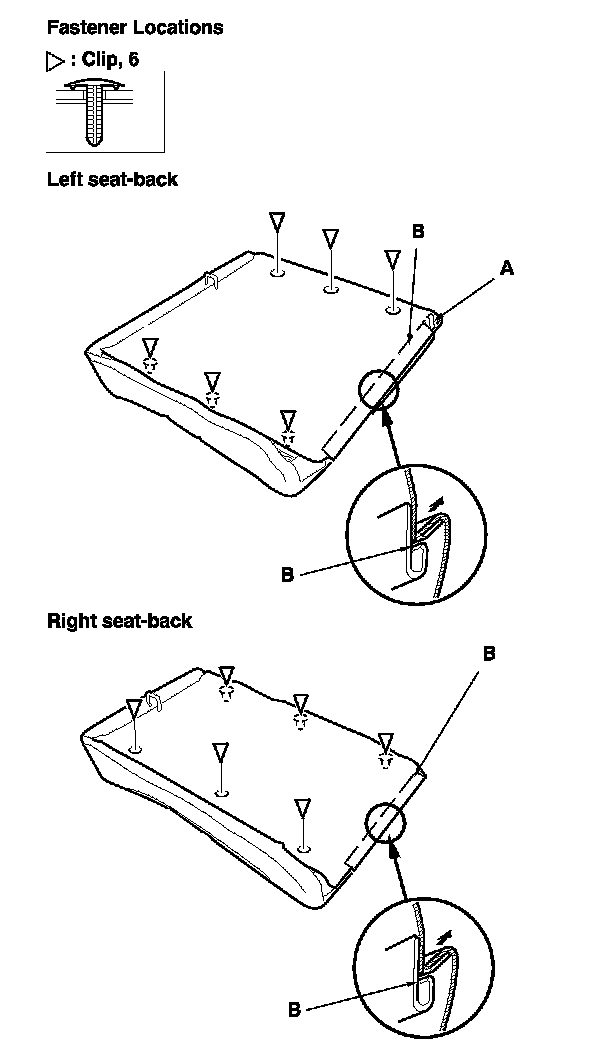 Fastener Locations

▷ : Clip, 6

Left seat-back

B

A

B

Right seat-back

B

B