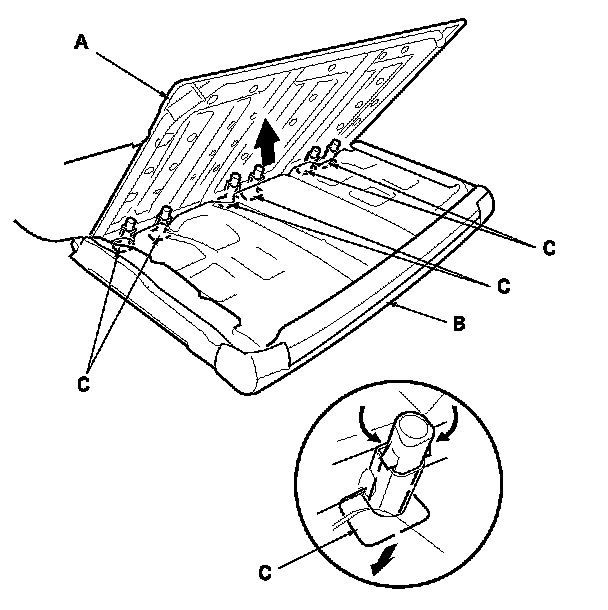 A
C
C
B
C
C