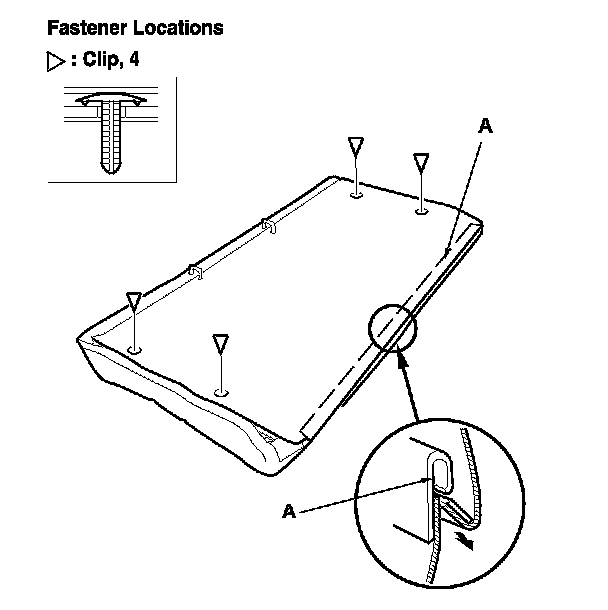 Fastener Locations

▷ : Clip, 4

A

A