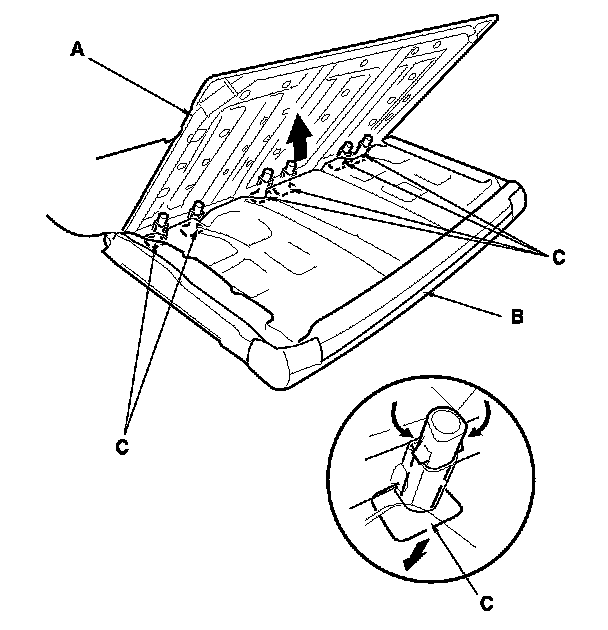 A
C
B
C
C