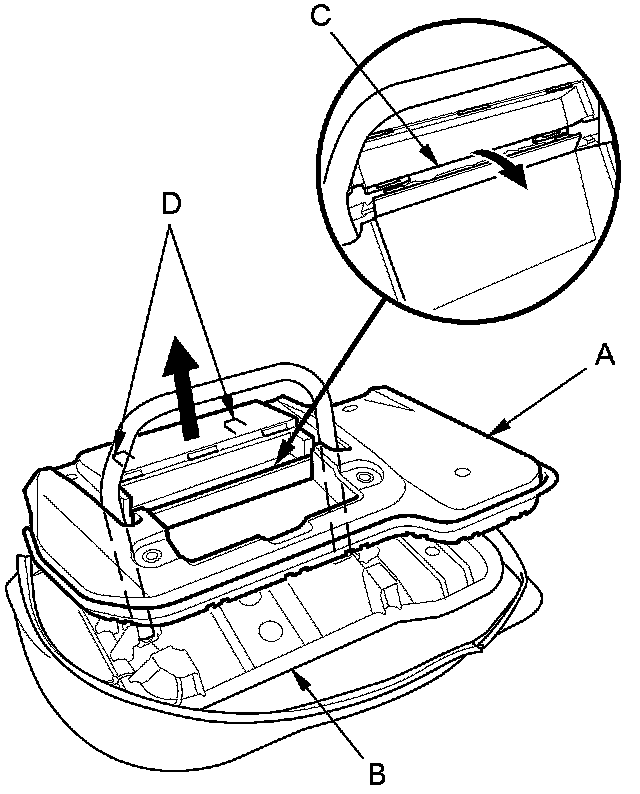 C
D
A
B