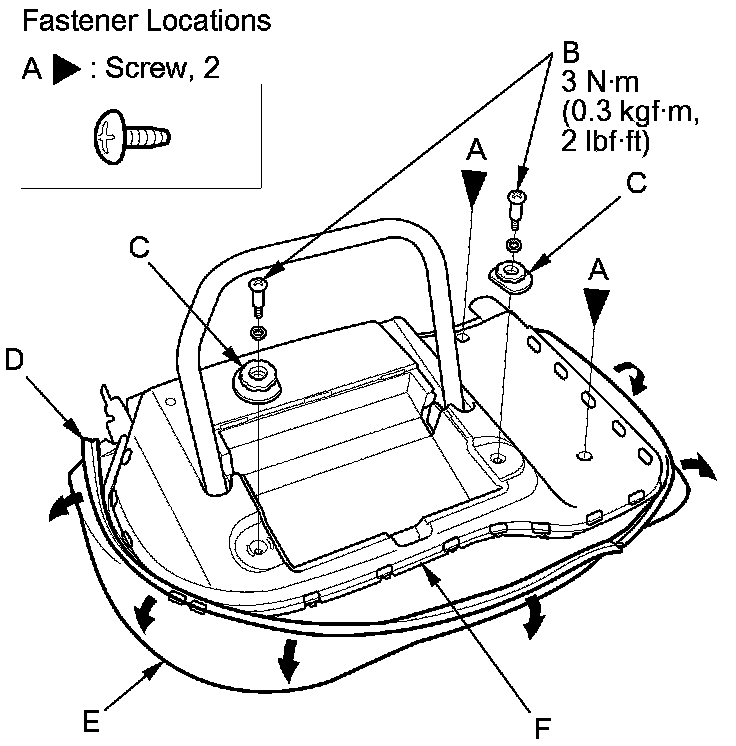 Fastener Locations

A ▶ : Screw, 2

B
3 N·m
(0.3 kgf·m,
2 lbf·ft)

A

C

C

A

D

E

F