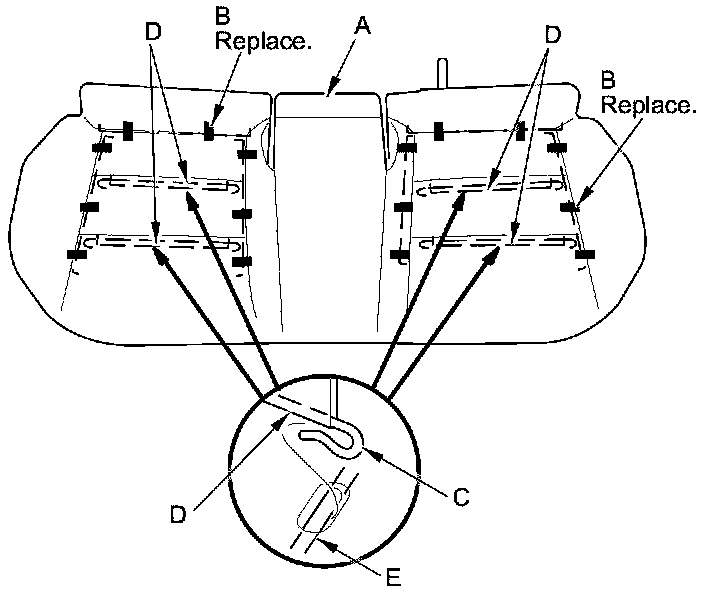 D
B
Replace.
A
D
B
Replace.
D
C
E