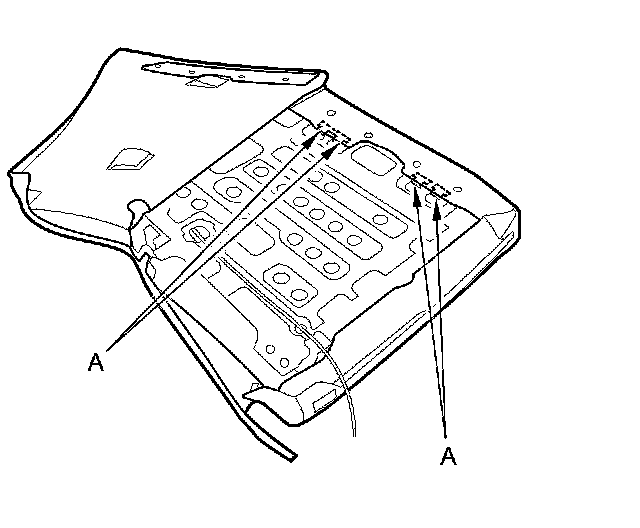 A

A