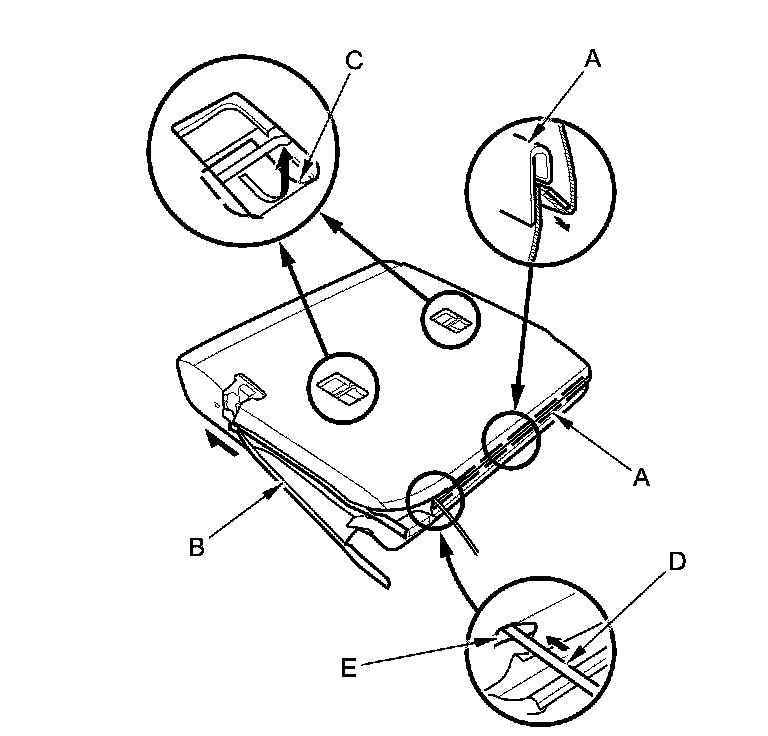 C
A
A
B
D
E