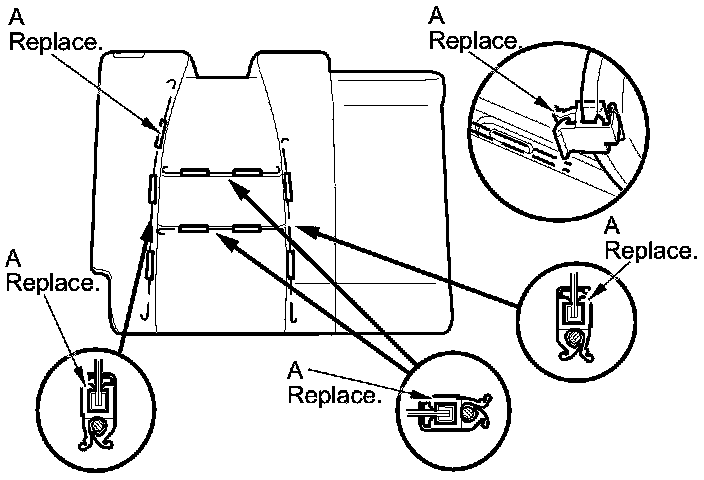 A
Replace.

A
Replace.

A
Replace.

A
Replace.

A
Replace.