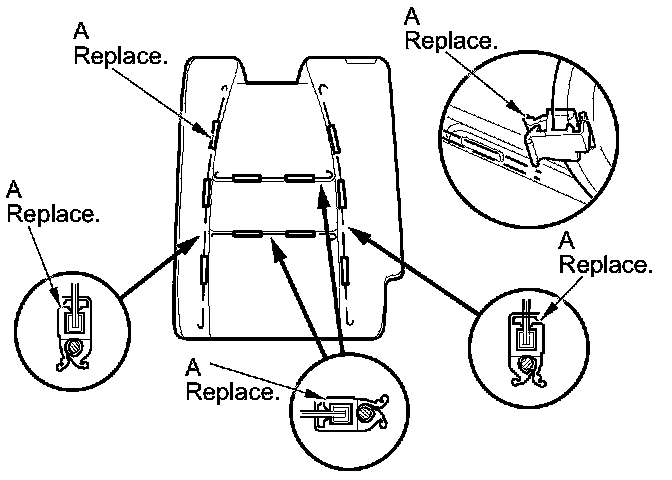 A
Replace.

A
Replace.

A
Replace.

A
Replace.

A
Replace.