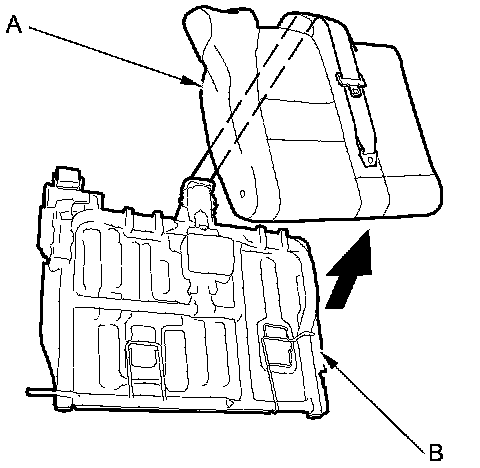 A

B