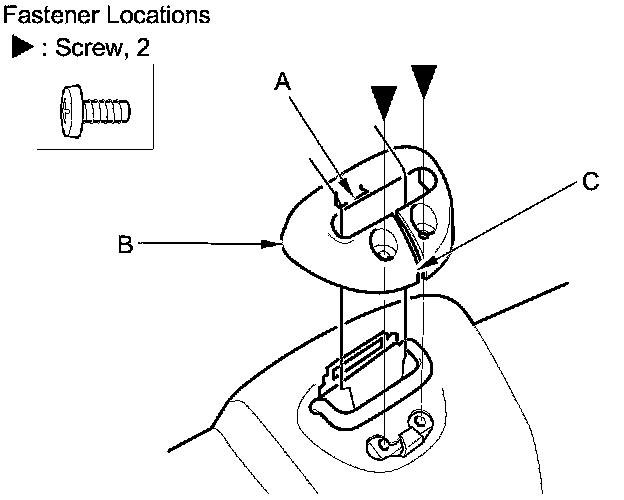 Fastener Locations
▶ : Screw, 2

A
B
C