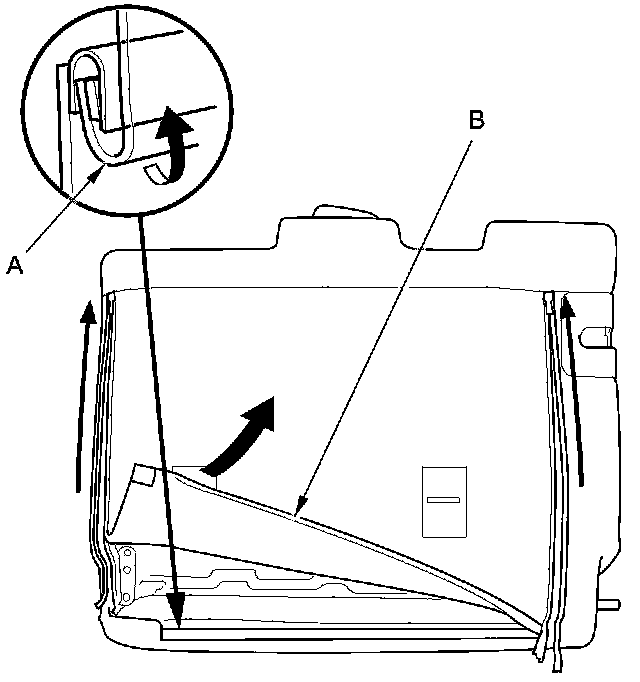 B
A