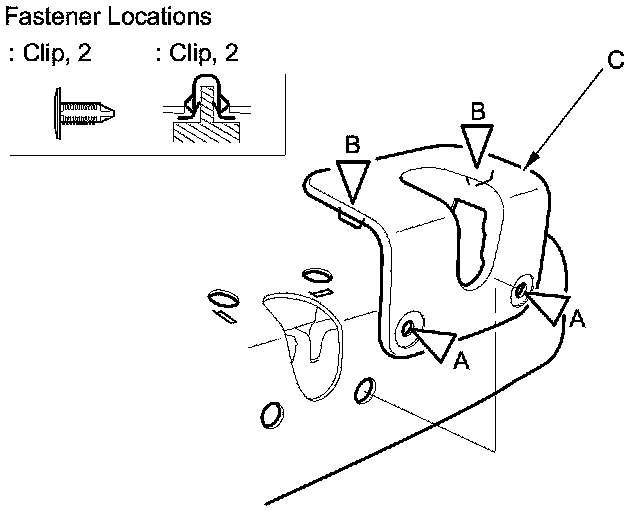 Fastener Locations

: Clip, 2 : Clip, 2

C

B

B

A

A