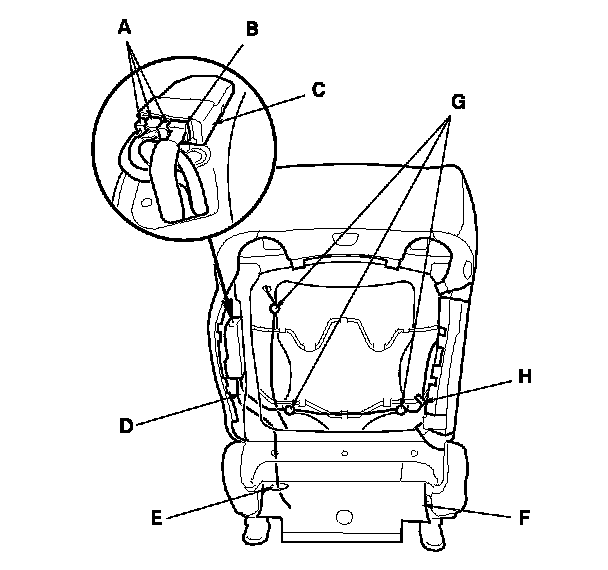 A
B
C
G
H
D
E
F