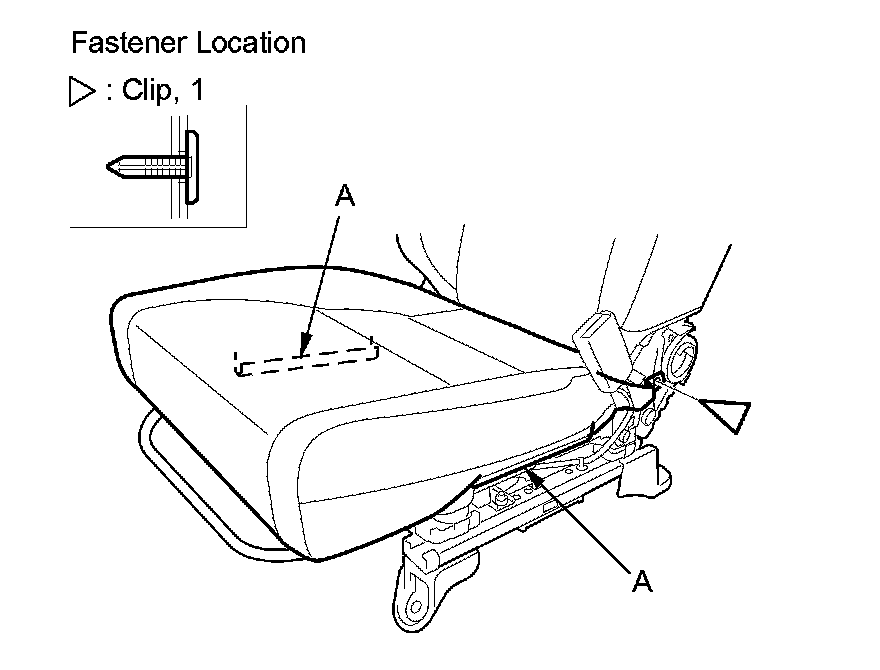 Fastener Location

▷ : Clip, 1

A

A