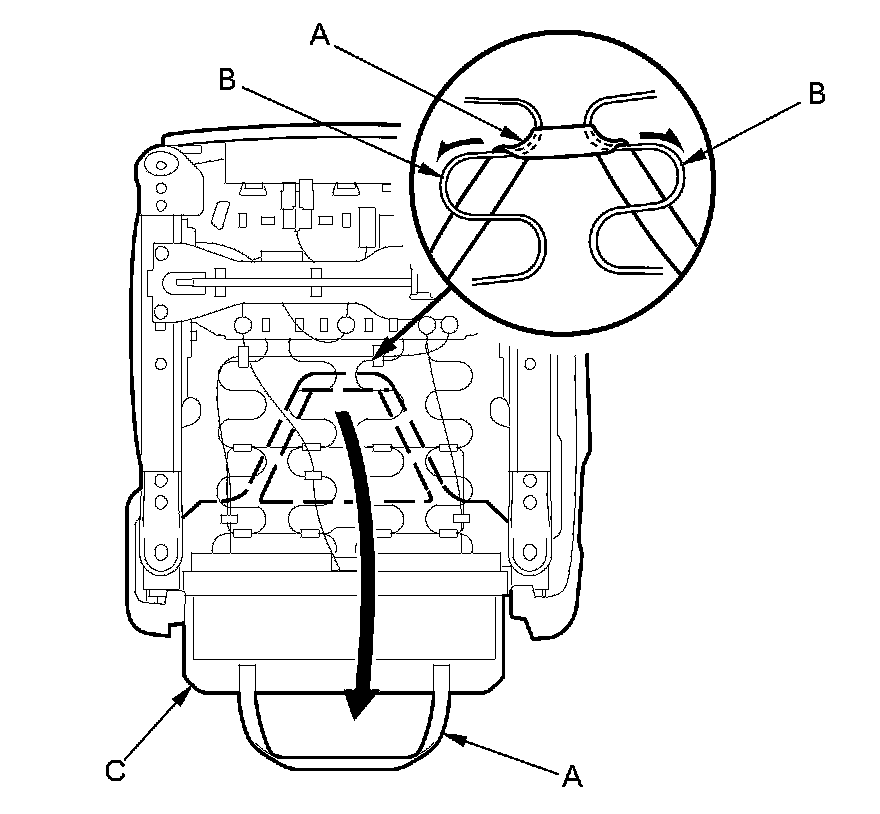 A
B
B
C
A