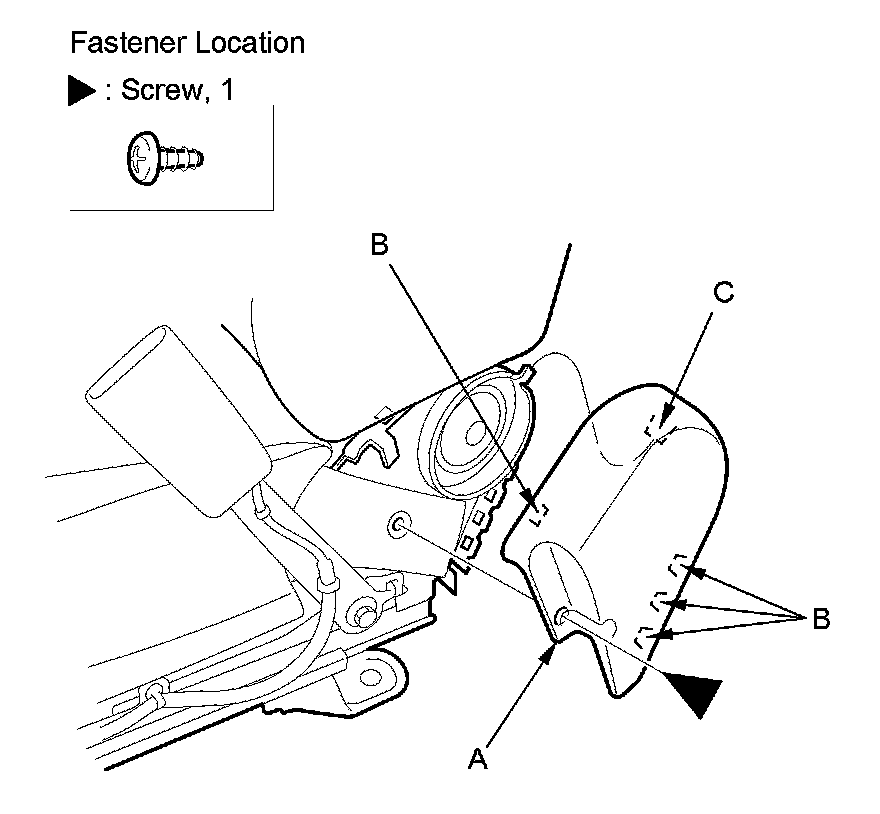 Fastener Location

▶ : Screw, 1

B

C

B

A