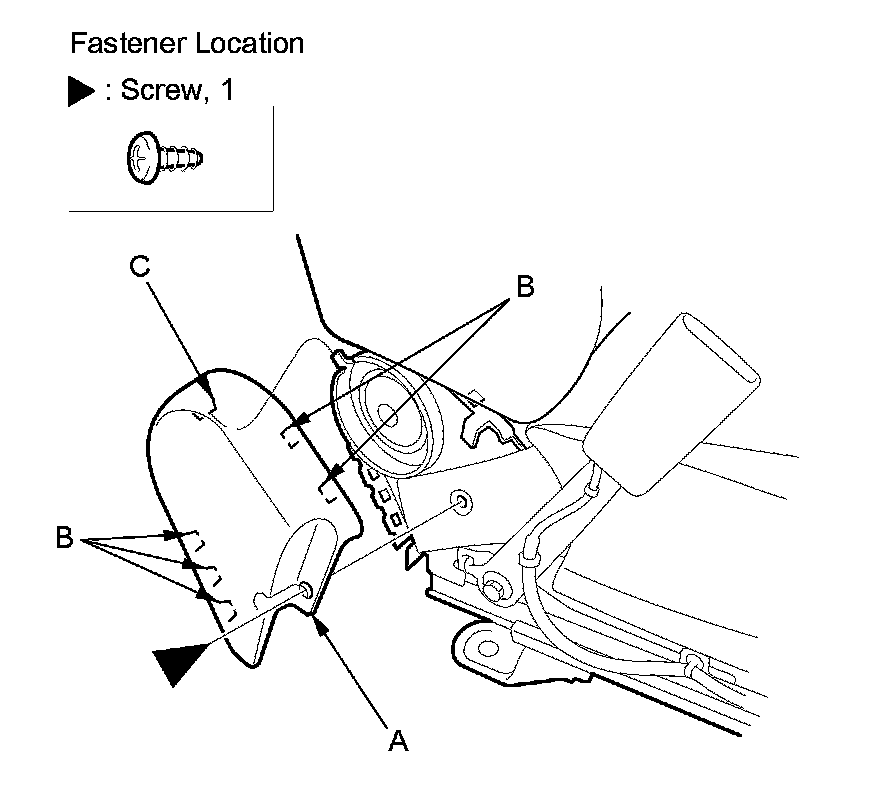 Fastener Location

▶ : Screw, 1

C

B

B

A