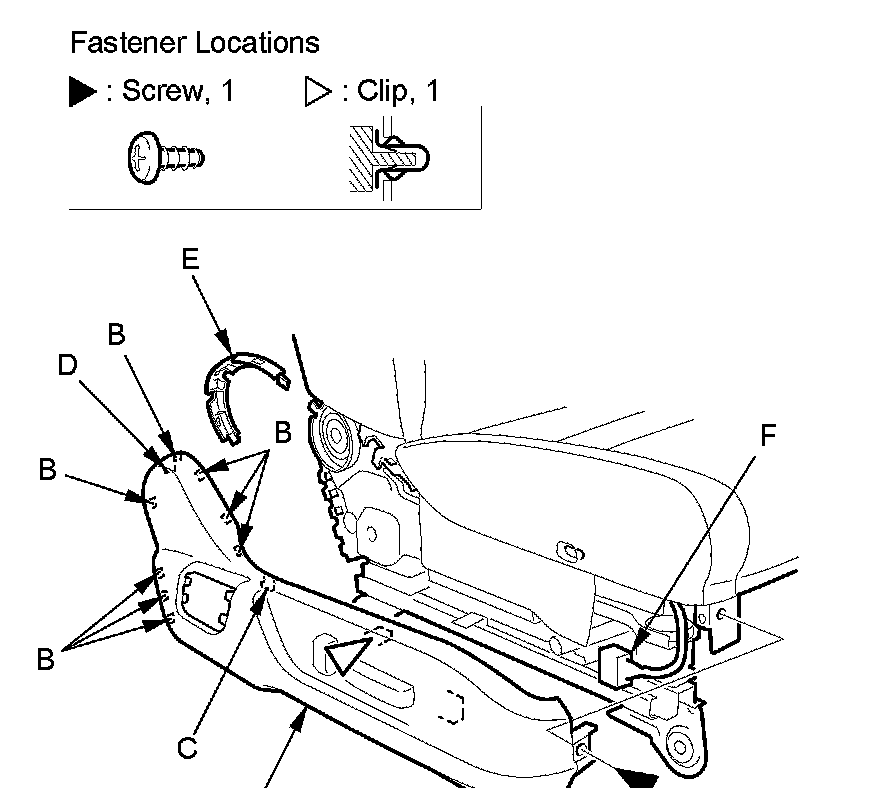 Fastener Locations

▶ : Screw, 1 ▷ : Clip, 1

E

B

D

B

B

F

B

C