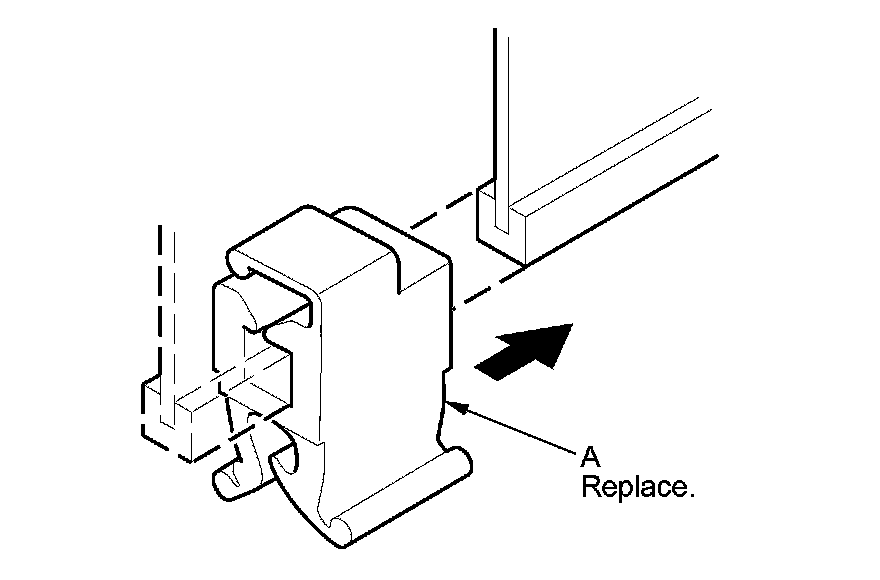 A
Replace.