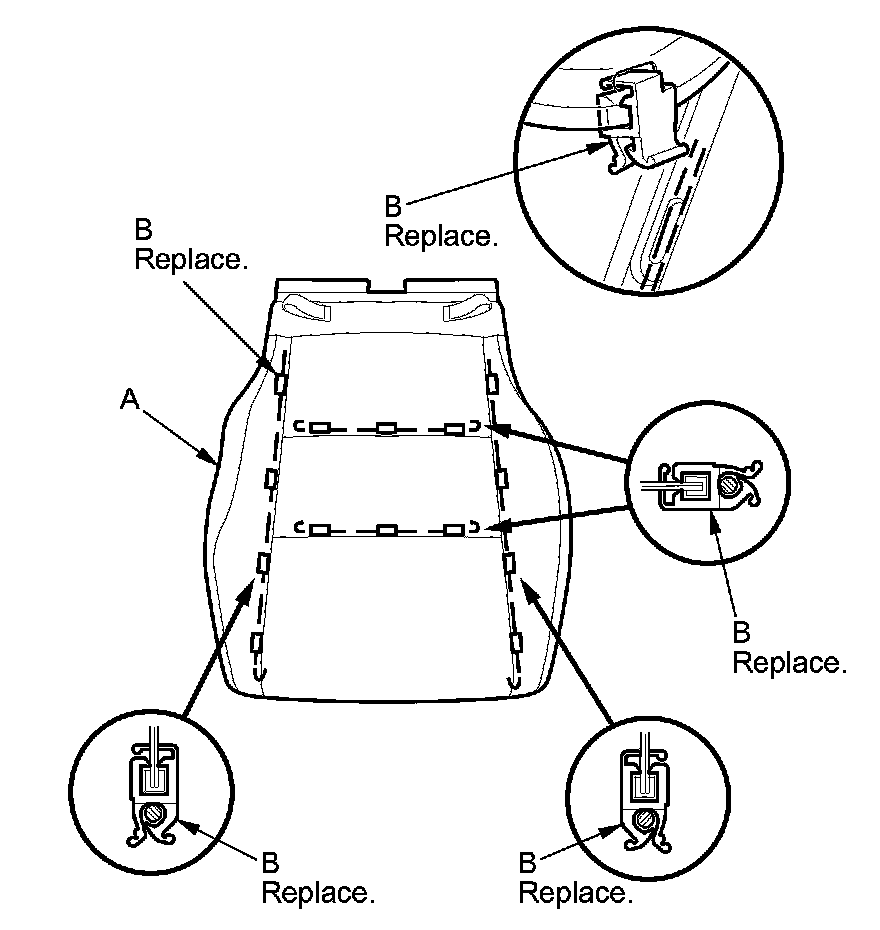 B
Replace.

B
Replace.

A

B
Replace.

B
Replace.

B
Replace.