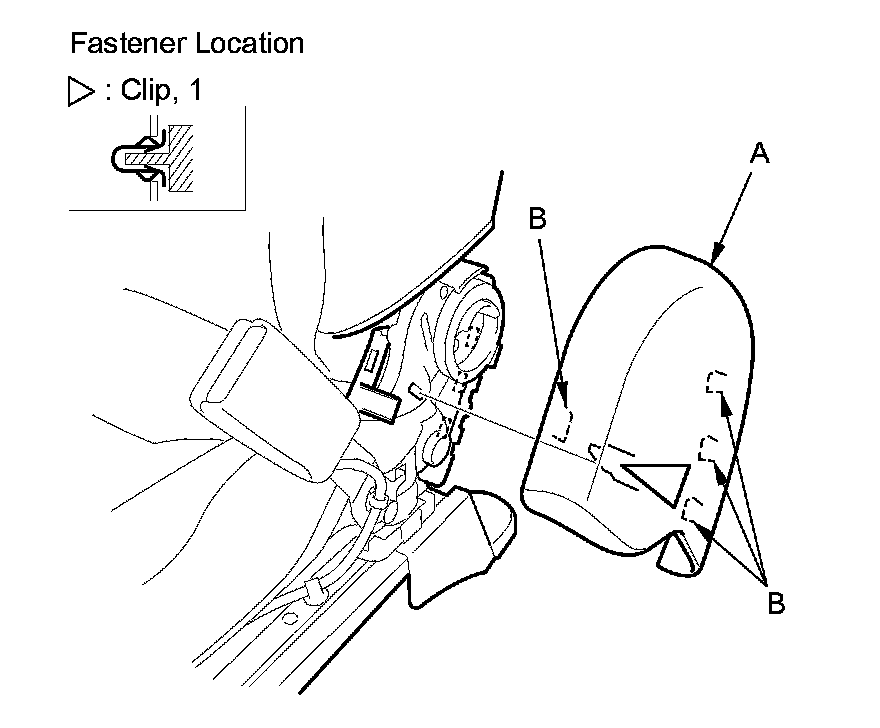 Fastener Location

▷ : Clip, 1

A

B

B