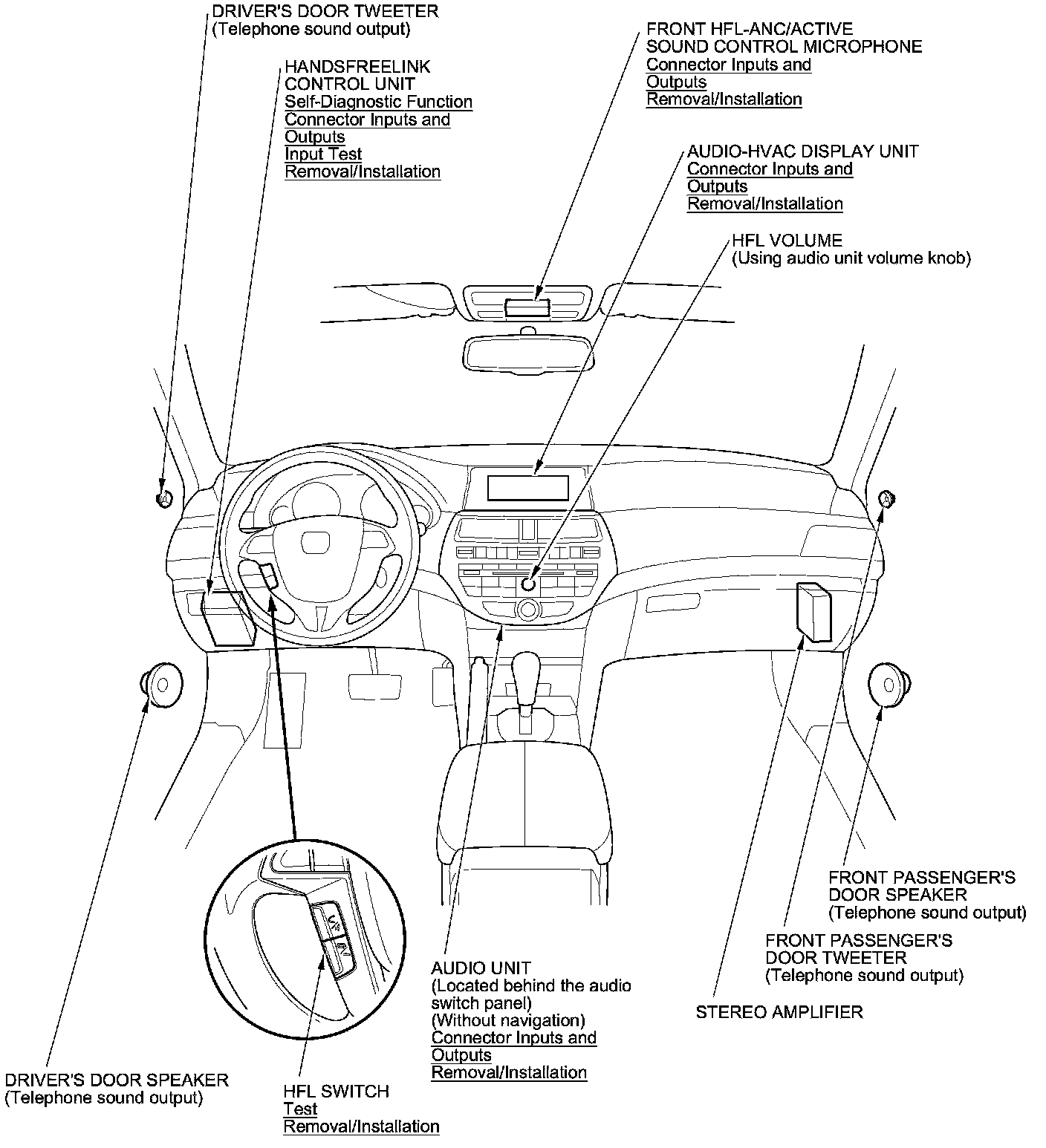 DRIVER'S DOOR TWEETER
(Telephone sound output)

HANDSFREELINK
CONTROL UNIT
Self-Diagnostic Function
Connector Inputs and Outputs
Input Test
Removal/Installation

FRONT HFL-ANC/ACTIVE
SOUND CONTROL MICROPHONE
Connector Inputs and Outputs
Removal/Installation

AUDIO-HVAC DISPLAY UNIT
Connector Inputs and Outputs
Removal/Installation

HFL VOLUME
(Using audio unit volume knob)

FRONT PASSENGER'S
DOOR SPEAKER
(Telephone sound output)

FRONT PASSENGER'S
DOOR TWEETER
(Telephone sound output)

STEREO AMPLIFIER

AUDIO UNIT
(Located behind the audio switch panel)
(Without navigation)
Connector Inputs and Outputs
Removal/Installation

DRIVER'S DOOR SPEAKER
(Telephone sound output)

HFL SWITCH
Test
Removal/Installation