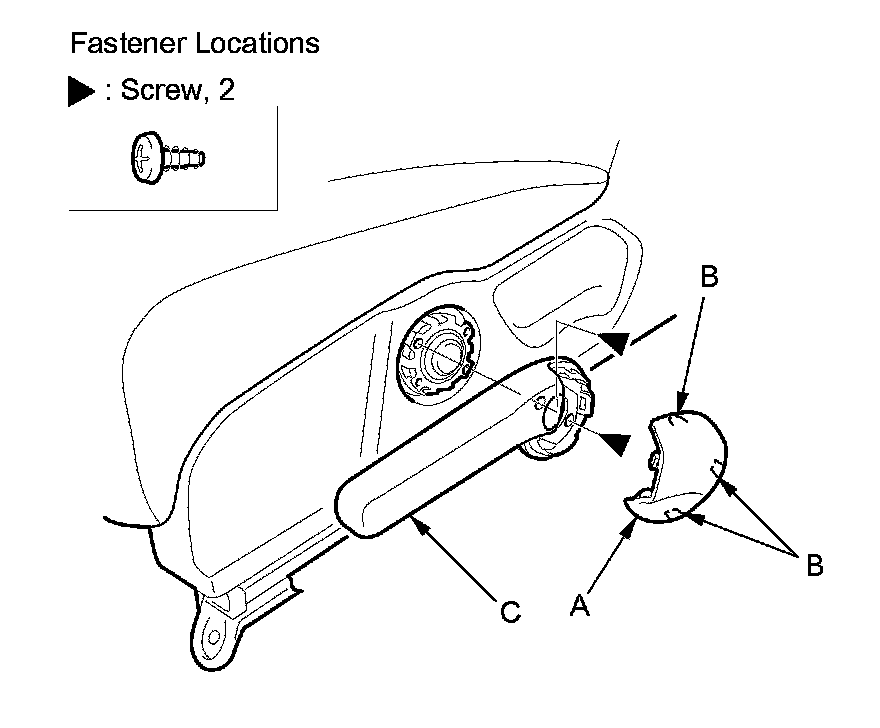 Fastener Locations

▶ : Screw, 2

B

B

C

A