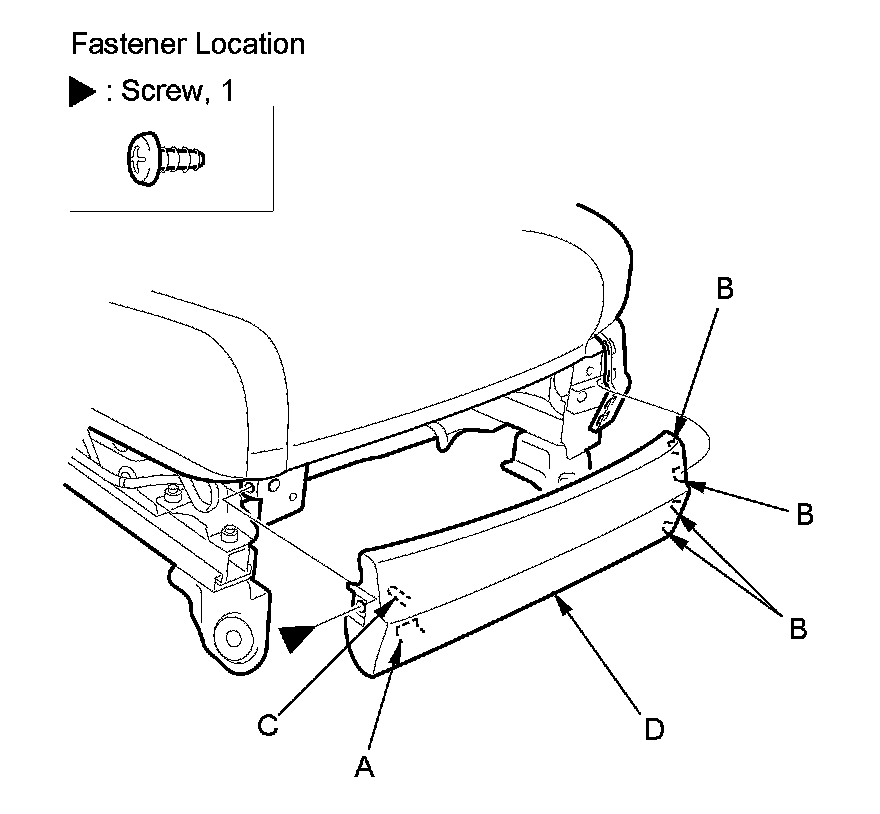 Fastener Location

▶ : Screw, 1

B

B

B

C

A

D