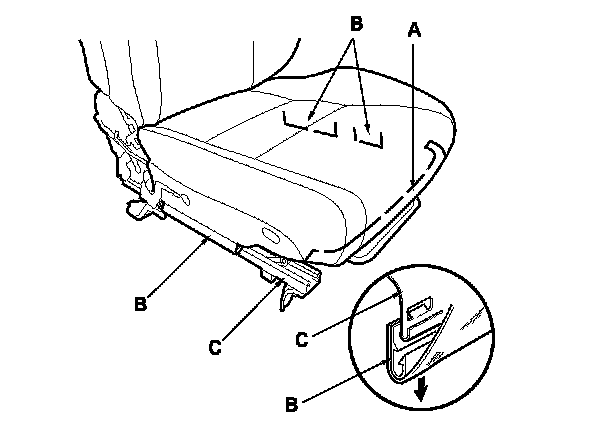 B
A
B
C
C
B