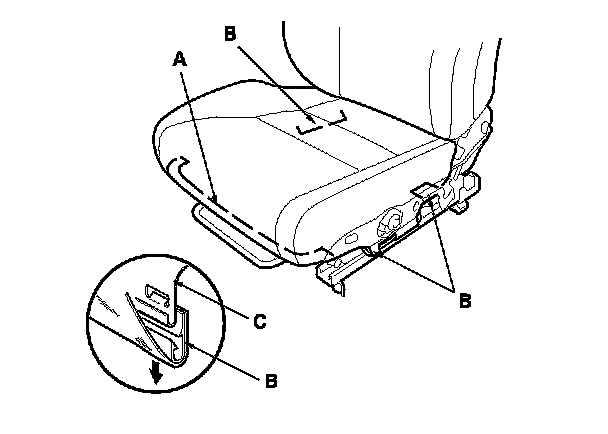 B
A
B
C
B