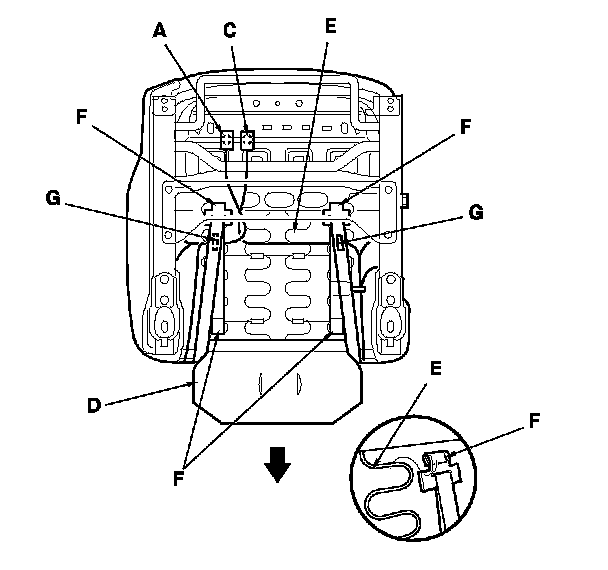 A
C
E
F
F
G
G
D
F
E
F