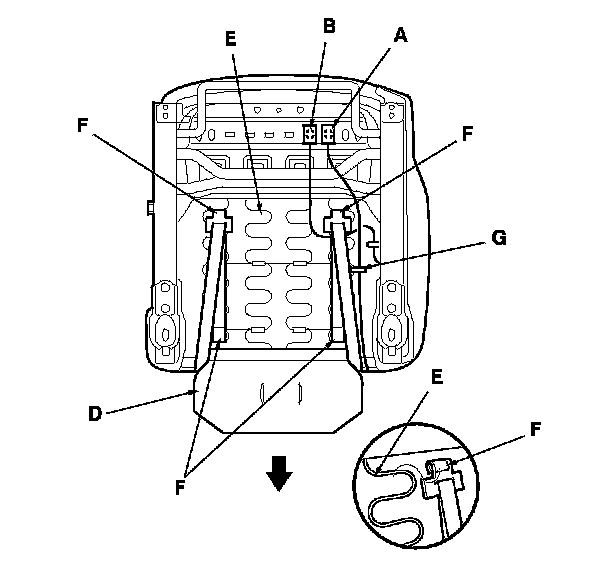 B
A
E
F
F
G
D
F
E
F